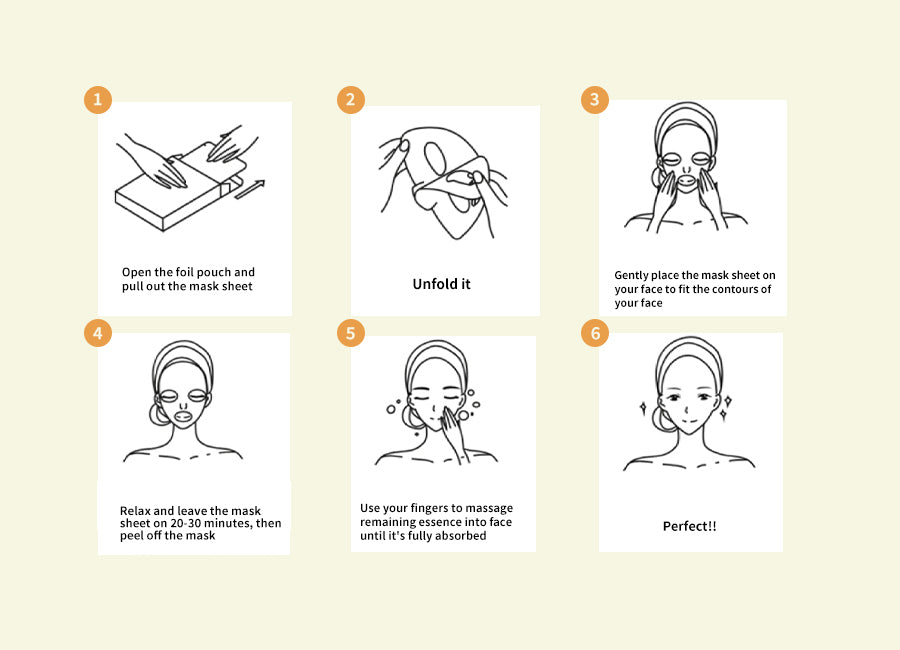 1

Open the foil pouch and pull out the mask sheet

2

Unfold it

3

Gently place the mask sheet on your face to fit the contours of your face

4

Relax and leave the mask sheet on 20-30 minutes, then peel off the mask

5

Use your fingers to massage remaining essence into face until it's fully absorbed

6

Perfect!!